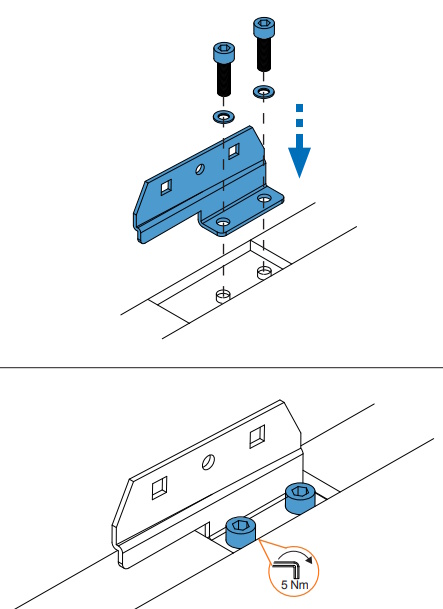 5 Nm