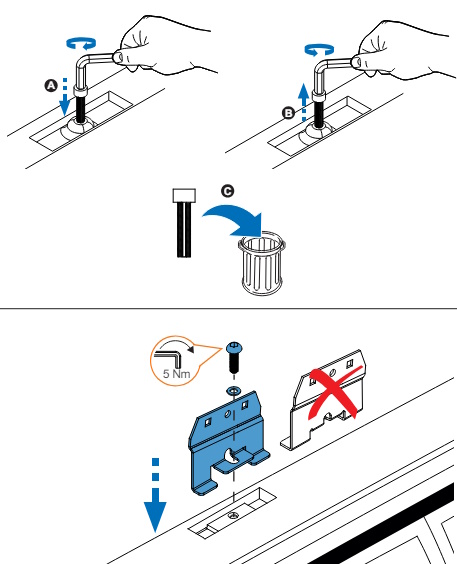 A

B

C

5 Nm