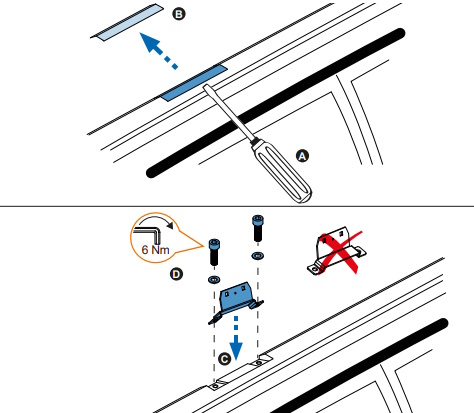 B

A

6 Nm

D

C