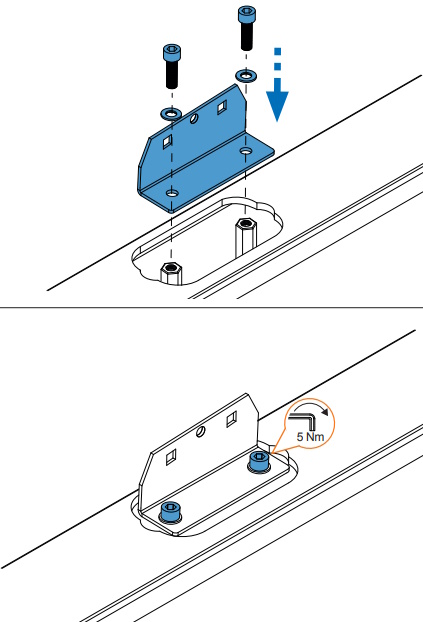 5 Nm