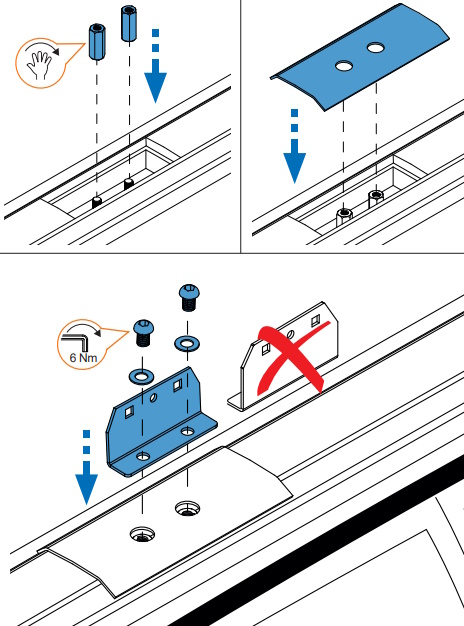 6 Nm