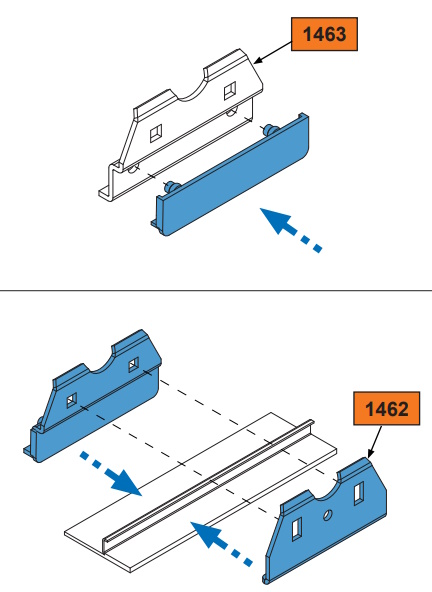 1463

1462