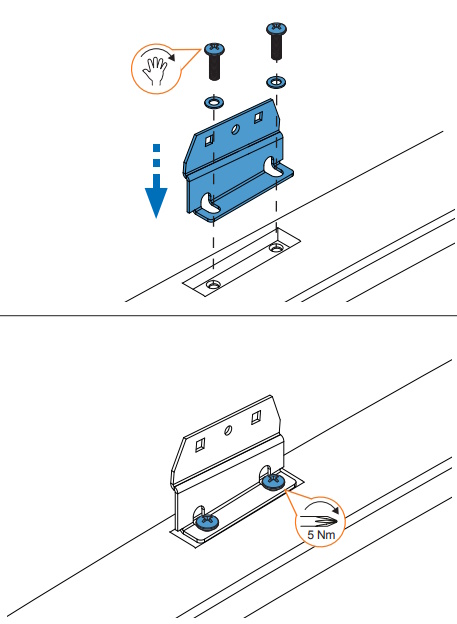 5 Nm