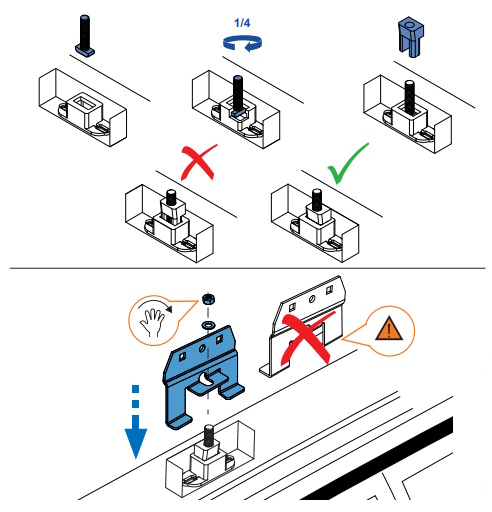 1/4