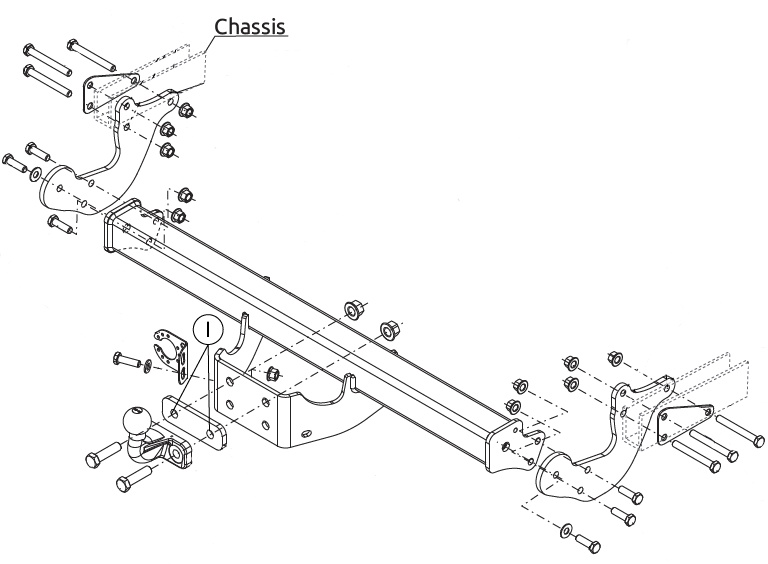 Chassis

I