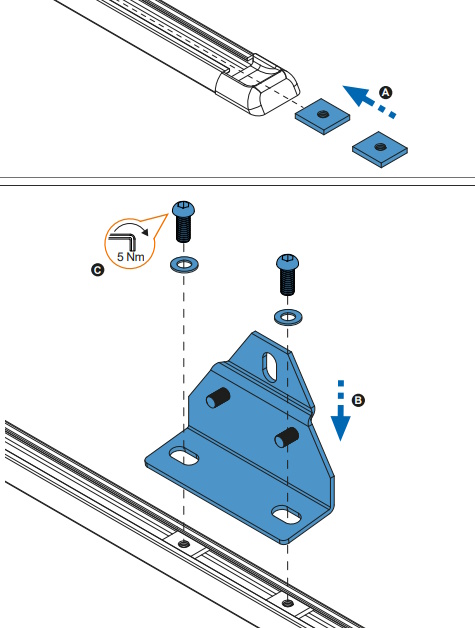 A

5 Nm

C

B