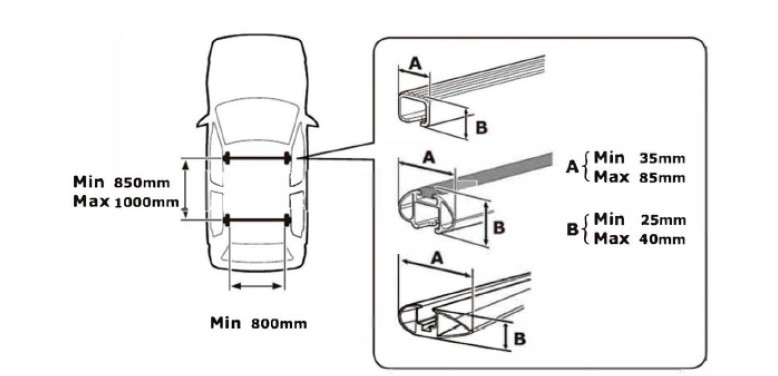 Min 850mm
Max 1000mm

Min 800mm

A
B

A
B

A
B

A { Min 35mm
Max 85mm

B { Min 25mm
Max 40mm