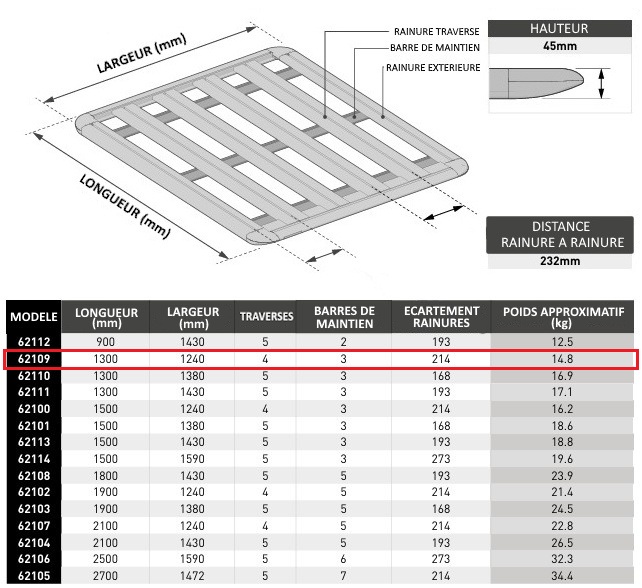 LARGEUR (mm)

LONGUEUR (mm)

RAINURE TRAVERSE
BARRE DE MAINTIEN
RAINURE EXTERIEURE

HAUTEUR
45mm

DISTANCE RAINURE A RAINURE
232mm

| MODELE | LONGUEUR (mm) | LARGEUR (mm) | TRAVERSES | BARRES DE MAINTIEN | ECARTEMENT RAINURES | POIDS APPROXIMATIF (kg) |
|---|---|---|---|---|---|---|
| 62112 | 900 | 1430 | 5 | 2 | 193 | 12.5 |
| 62109 | 1300 | 1240 | 4 | 3 | 214 | 14.8 |
| 62110 | 1300 | 1380 | 5 | 3 | 168 | 16.9 |
| 62111 | 1300 | 1430 | 5 | 3 | 193 | 17.1 |
| 62100 | 1500 | 1240 | 4 | 3 | 214 | 16.2 |
| 62101 | 1500 | 1380 | 5 | 3 | 168 | 18.6 |
| 62113 | 1500 | 1430 | 5 | 3 | 193 | 18.8 |
| 62114 | 1500 | 1590 | 5 | 3 | 273 | 19.6 |
| 62108 | 1800 | 1430 | 5 | 5 | 193 | 23.9 |
| 62102 | 1900 | 1240 | 4 | 5 | 214 | 21.4 |
| 62103 | 1900 | 1380 | 5 | 5 | 168 | 24.5 |
| 62107 | 2100 | 1240 | 4 | 5 | 214 | 22.8 |
| 62104 | 2100 | 1430 | 5 | 5 | 193 | 26.5 |
| 62106 | 2500 | 1590 | 5 | 6 | 273 | 32.3 |
| 62105 | 2700 | 1472 | 5 | 7 | 214 | 34.4 |