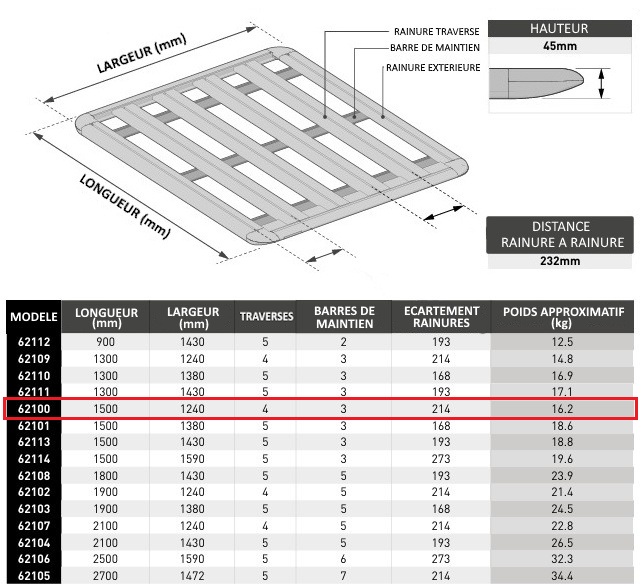 LARGEUR (mm)

LONGUEUR (mm)

RAINURE TRAVERSE
BARRE DE MAINTIEN
RAINURE EXTERIEURE

HAUTEUR
45mm

DISTANCE RAINURE A RAINURE
232mm

| MODELE | LONGUEUR (mm) | LARGEUR (mm) | TRAVERSES | BARRES DE MAINTIEN | ECARTEMENT RAINURES | POIDS APPROXIMATIF (kg) |
|---|---|---|---|---|---|---|
| 62112 | 900 | 1430 | 5 | 2 | 193 | 12.5 |
| 62109 | 1300 | 1240 | 4 | 3 | 214 | 14.8 |
| 62110 | 1300 | 1380 | 5 | 3 | 168 | 16.9 |
| 62111 | 1300 | 1430 | 5 | 3 | 193 | 17.1 |
| 62100 | 1500 | 1240 | 4 | 3 | 214 | 16.2 |
| 62101 | 1500 | 1380 | 5 | 3 | 168 | 18.6 |
| 62113 | 1500 | 1430 | 5 | 3 | 193 | 18.8 |
| 62114 | 1500 | 1590 | 5 | 3 | 273 | 19.6 |
| 62108 | 1800 | 1430 | 5 | 5 | 193 | 23.9 |
| 62102 | 1900 | 1240 | 4 | 5 | 214 | 21.4 |
| 62103 | 1900 | 1380 | 5 | 5 | 168 | 24.5 |
| 62107 | 2100 | 1240 | 4 | 5 | 214 | 22.8 |
| 62104 | 2100 | 1430 | 5 | 5 | 193 | 26.5 |
| 62106 | 2500 | 1590 | 5 | 6 | 273 | 32.3 |
| 62105 | 2700 | 1472 | 5 | 7 | 214 | 34.4 |