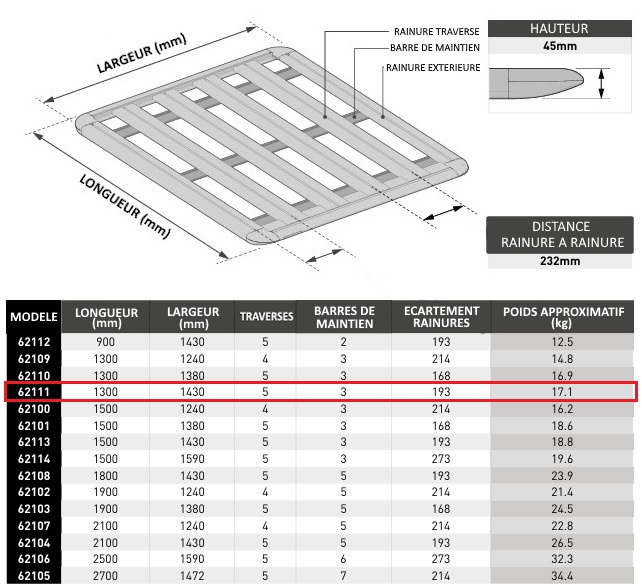 LARGEUR (mm)

LONGUEUR (mm)

RAINURE TRAVERSE
BARRE DE MAINTIEN
RAINURE EXTERIEURE

HAUTEUR
45mm

DISTANCE RAINURE A RAINURE
232mm

| MODELE | LONGUEUR (mm) | LARGEUR (mm) | TRAVERSES | BARRES DE MAINTIEN | ECARTEMENT RAINURES | POIDS APPROXIMATIF (kg) |
|---|---|---|---|---|---|---|
| 62112 | 900 | 1430 | 5 | 2 | 193 | 12.5 |
| 62109 | 1300 | 1240 | 4 | 3 | 214 | 14.8 |
| 62110 | 1300 | 1380 | 5 | 3 | 168 | 16.9 |
| 62111 | 1300 | 1430 | 5 | 3 | 193 | 17.1 |
| 62100 | 1500 | 1240 | 4 | 3 | 214 | 16.2 |
| 62101 | 1500 | 1380 | 5 | 3 | 168 | 18.6 |
| 62113 | 1500 | 1430 | 5 | 3 | 193 | 18.8 |
| 62114 | 1500 | 1590 | 5 | 3 | 273 | 19.6 |
| 62108 | 1800 | 1430 | 5 | 5 | 193 | 23.9 |
| 62102 | 1900 | 1240 | 4 | 5 | 214 | 21.4 |
| 62103 | 1900 | 1380 | 5 | 5 | 168 | 24.5 |
| 62107 | 2100 | 1240 | 4 | 5 | 214 | 22.8 |
| 62104 | 2100 | 1430 | 5 | 5 | 193 | 26.5 |
| 62106 | 2500 | 1590 | 5 | 6 | 273 | 32.3 |
| 62105 | 2700 | 1472 | 5 | 7 | 214 | 34.4 |