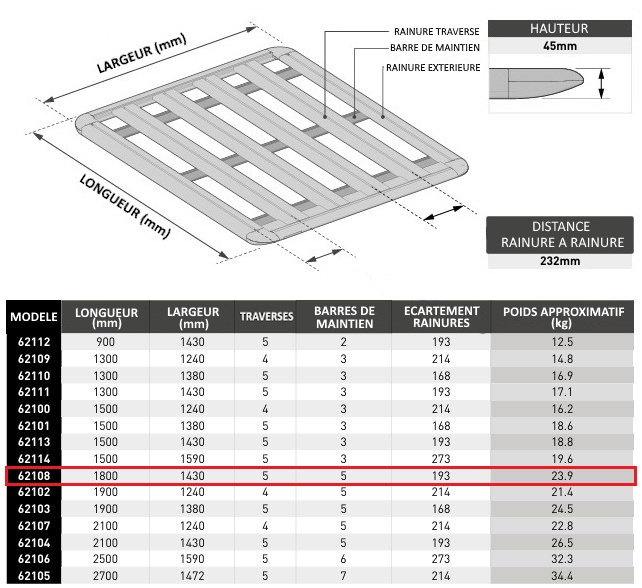 LARGEUR (mm)

LONGUEUR (mm)

RAINURE TRAVERSE
BARRE DE MAINTIEN
RAINURE EXTERIEURE

HAUTEUR
45mm

DISTANCE RAINURE A RAINURE
232mm

| MODELE | LONGUEUR (mm) | LARGEUR (mm) | TRAVERSES | BARRES DE MAINTIEN | ECARTEMENT RAINURES | POIDS APPROXIMATIF (kg) |
|---|---|---|---|---|---|---|
| 62112 | 900 | 1430 | 5 | 2 | 193 | 12.5 |
| 62109 | 1300 | 1240 | 4 | 3 | 214 | 14.8 |
| 62110 | 1300 | 1380 | 5 | 3 | 168 | 16.9 |
| 62111 | 1300 | 1430 | 5 | 3 | 193 | 17.1 |
| 62100 | 1500 | 1240 | 4 | 3 | 214 | 16.2 |
| 62101 | 1500 | 1380 | 5 | 3 | 168 | 18.6 |
| 62113 | 1500 | 1430 | 5 | 3 | 193 | 18.8 |
| 62114 | 1500 | 1590 | 5 | 3 | 273 | 19.6 |
| 62108 | 1800 | 1430 | 5 | 5 | 193 | 23.9 |
| 62102 | 1900 | 1240 | 4 | 5 | 214 | 21.4 |
| 62103 | 1900 | 1380 | 5 | 5 | 168 | 24.5 |
| 62107 | 2100 | 1240 | 4 | 5 | 214 | 22.8 |
| 62104 | 2100 | 1430 | 5 | 5 | 193 | 26.5 |
| 62106 | 2500 | 1590 | 5 | 6 | 273 | 32.3 |
| 62105 | 2700 | 1472 | 5 | 7 | 214 | 34.4 |