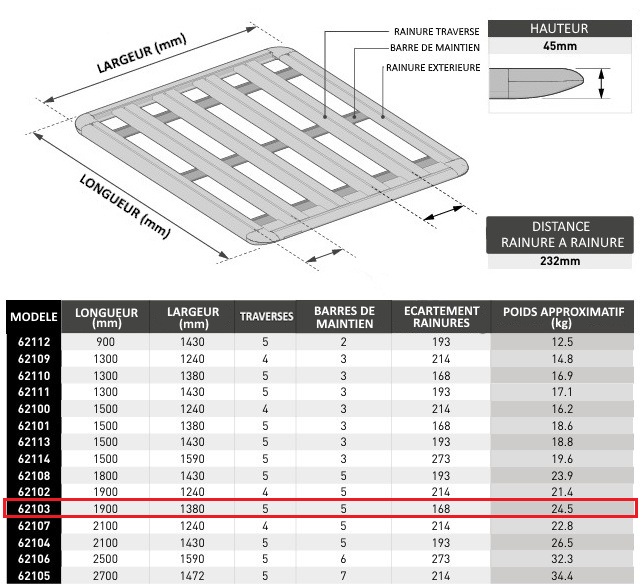 LARGEUR (mm)

LONGUEUR (mm)

RAINURE TRAVERSE
BARRE DE MAINTIEN
RAINURE EXTERIEURE

HAUTEUR
45mm

DISTANCE RAINURE A RAINURE
232mm

| MODELE | LONGUEUR (mm) | LARGEUR (mm) | TRAVERSES | BARRES DE MAINTIEN | ECARTEMENT RAINURES | POIDS APPROXIMATIF (kg) |
|---|---|---|---|---|---|---|
| 62112 | 900 | 1430 | 5 | 2 | 193 | 12.5 |
| 62109 | 1300 | 1240 | 4 | 3 | 214 | 14.8 |
| 62110 | 1300 | 1380 | 5 | 3 | 168 | 16.9 |
| 62111 | 1300 | 1430 | 5 | 3 | 193 | 17.1 |
| 62100 | 1500 | 1240 | 4 | 3 | 214 | 16.2 |
| 62101 | 1500 | 1380 | 5 | 3 | 168 | 18.6 |
| 62113 | 1500 | 1430 | 5 | 3 | 193 | 18.8 |
| 62114 | 1500 | 1590 | 5 | 3 | 273 | 19.6 |
| 62108 | 1800 | 1430 | 5 | 5 | 193 | 23.9 |
| 62102 | 1900 | 1240 | 4 | 5 | 214 | 21.4 |
| 62103 | 1900 | 1380 | 5 | 5 | 168 | 24.5 |
| 62107 | 2100 | 1240 | 4 | 5 | 214 | 22.8 |
| 62104 | 2100 | 1430 | 5 | 5 | 193 | 26.5 |
| 62106 | 2500 | 1590 | 5 | 6 | 273 | 32.3 |
| 62105 | 2700 | 1472 | 5 | 7 | 214 | 34.4 |