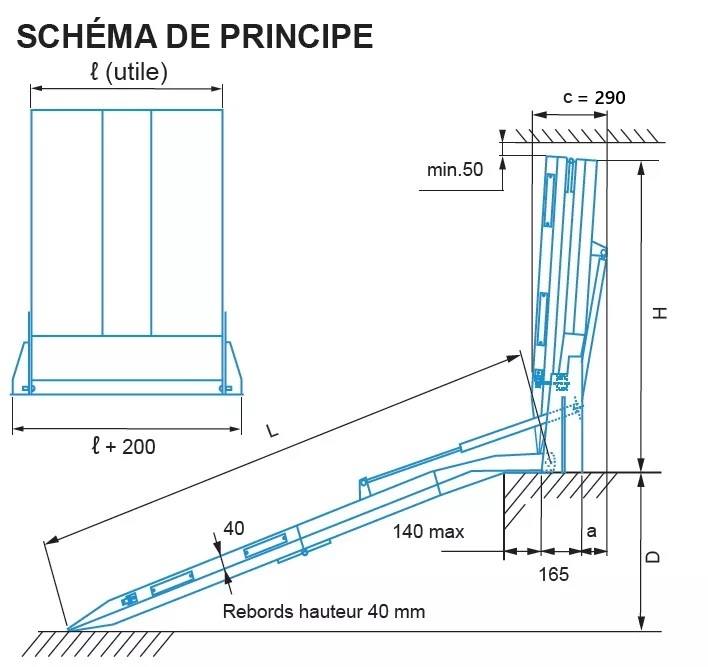 SCHÉMA DE PRINCIPE

ℓ (utile)

ℓ + 200

c = 290

min.50

H

L

40

140 max

a

165

D

Rebords hauteur 40 mm