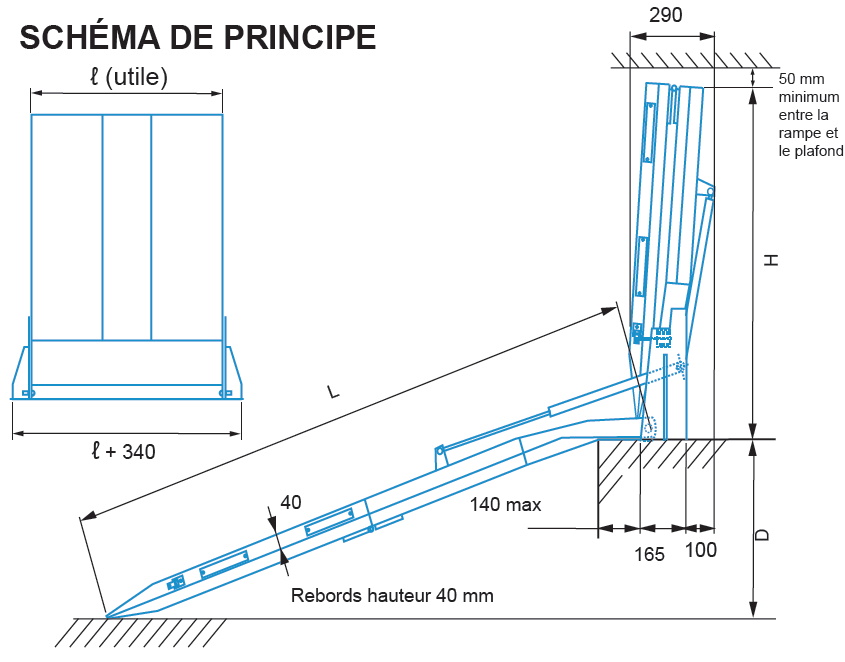 SCHÉMA DE PRINCIPE

ℓ (utile)

ℓ + 340

290

50 mm minimum entre la rampe et le plafond

H

L

40

140 max

165

100

D

Rebords hauteur 40 mm