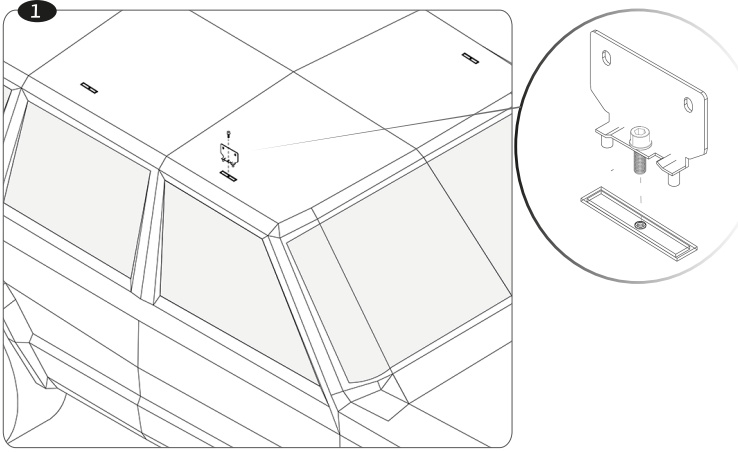 1