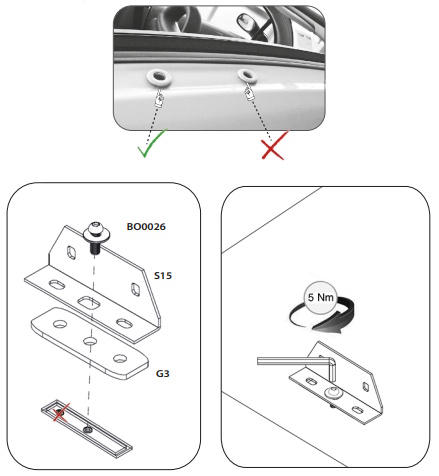 BO0026

S15

G3

5 Nm