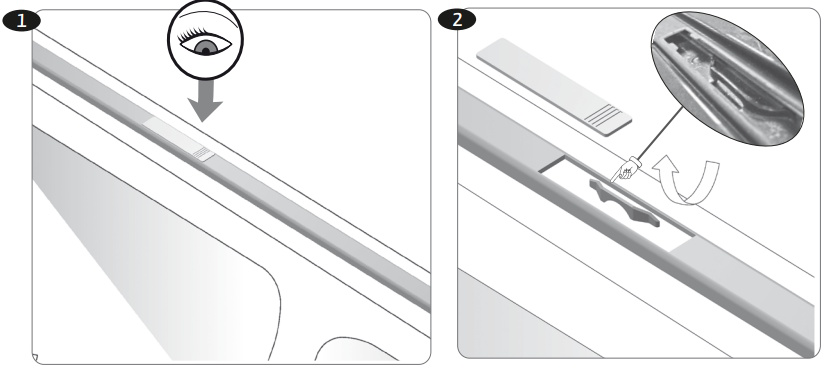 1

2