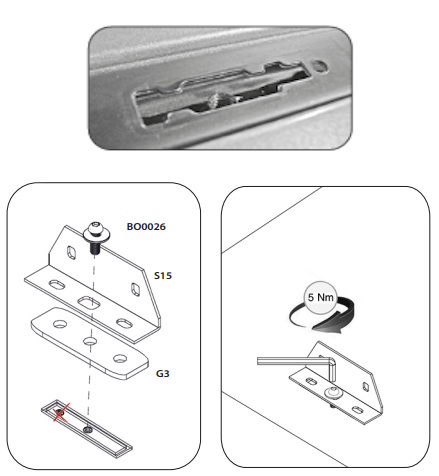 BO0026

S15

G3

5 Nm