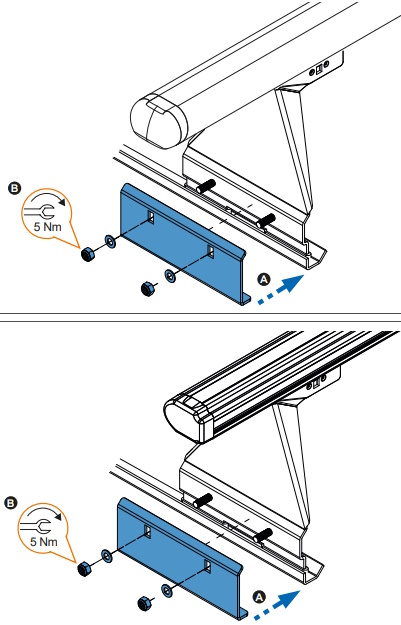 B
5 Nm
A

B
5 Nm
A