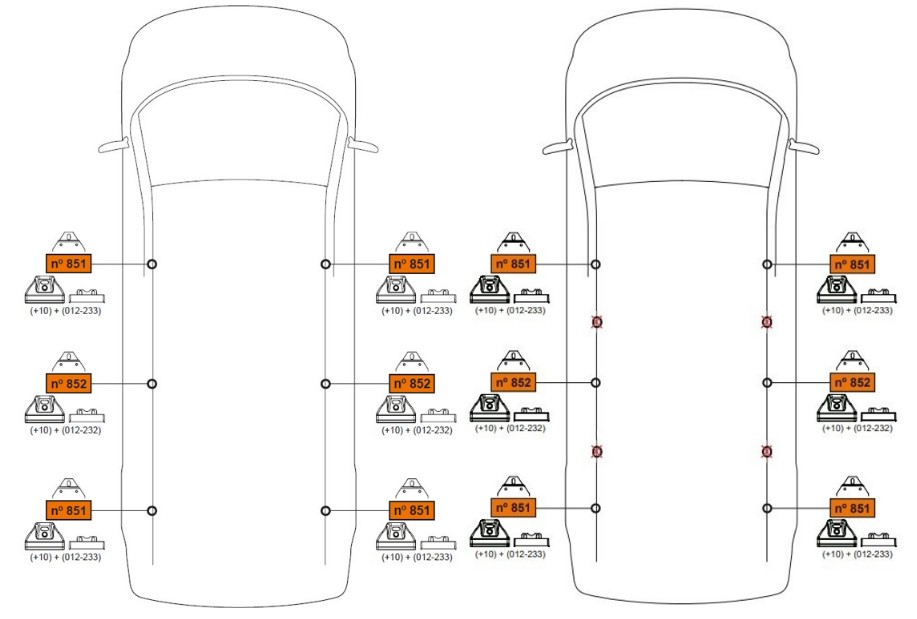 nº 851
(+10) + (012-233)

nº 852
(+10) + (012-232)

nº 851
(+10) + (012-233)

nº 851
(+10) + (012-233)

nº 852
(+10) + (012-232)

nº 851
(+10) + (012-233)

nº 851
(+10) + (012-233)

nº 852
(+10) + (012-232)

nº 851
(+10) + (012-233)

nº 851
(+10) + (012-233)

nº 852
(+10) + (012-232)

nº 851
(+10) + (012-233)