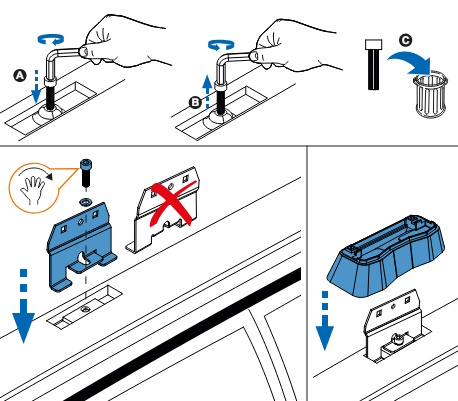 A
B
C