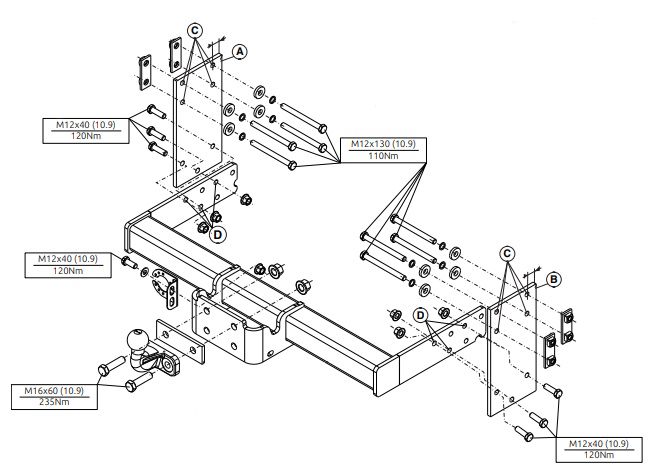 C
A
M12x40 (10.9)
120Nm
M12x130 (10.9)
110Nm
D
M12x40 (10.9)
120Nm
C
B
D
M16x60 (10.9)
235Nm
M12x40 (10.9)
120Nm