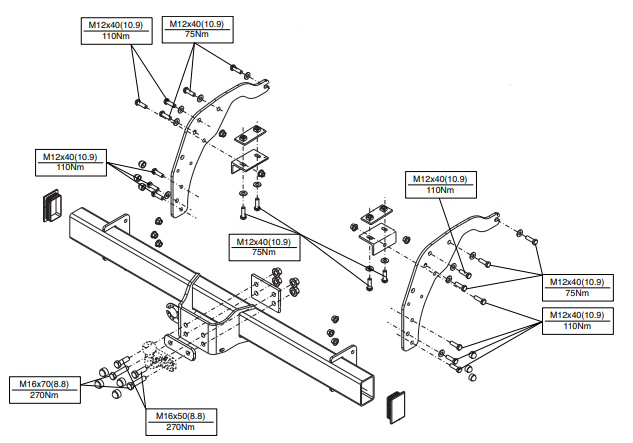 M12x40(10.9)
110Nm

M12x40(10.9)
75Nm

M12x40(10.9)
110Nm

M12x40(10.9)
110Nm

M12x40(10.9)
75Nm

M12x40(10.9)
75Nm

M12x40(10.9)
110Nm

M16x70(8.8)
270Nm

M16x50(8.8)
270Nm