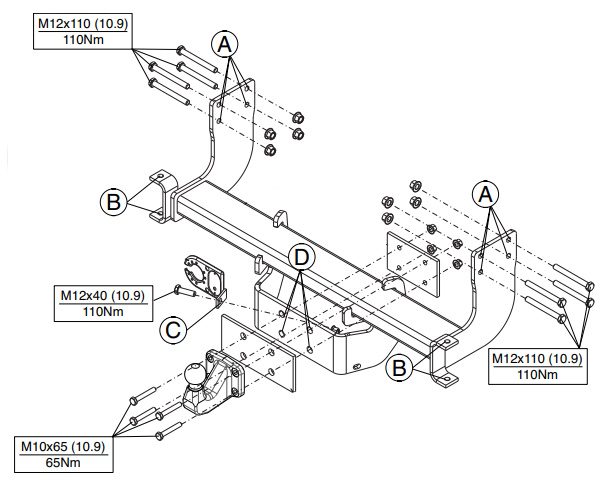 M12x110 (10.9)
110Nm

A

B

A

D

M12x40 (10.9)
110Nm

C

B

M12x110 (10.9)
110Nm

M10x65 (10.9)
65Nm