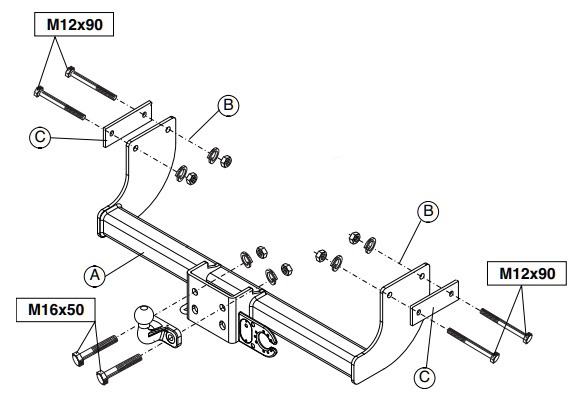 M12x90

B

C

B

A

M12x90

M16x50

C