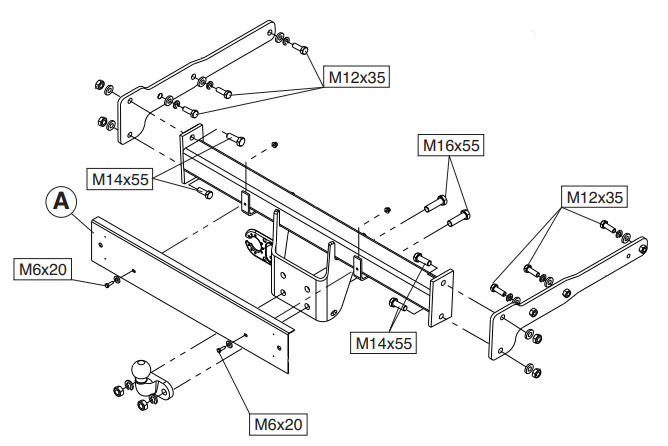 M12x35

M16x55

M14x55

M12x35

A

M6x20

M14x55

M6x20