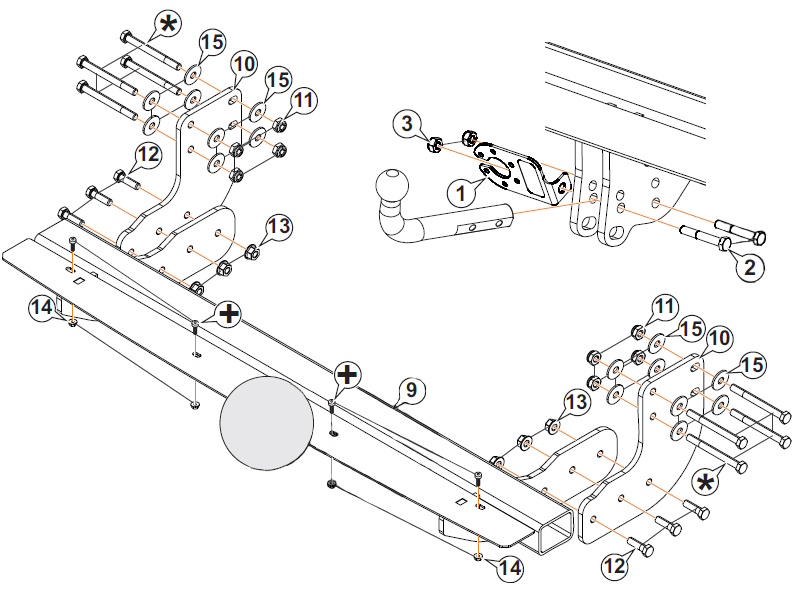 *
15
10
15
11
12
13
3
1
2
14
+
+
9
11
15
10
15
13
*
12
14