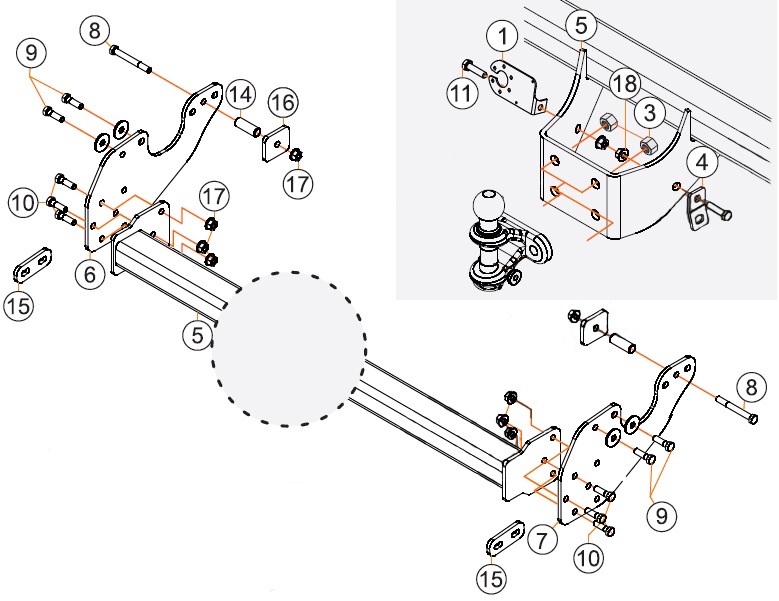 8
9
14
16
17
10
17
6
15
5
1
5
11
18
3
4
8
9
7
10
15