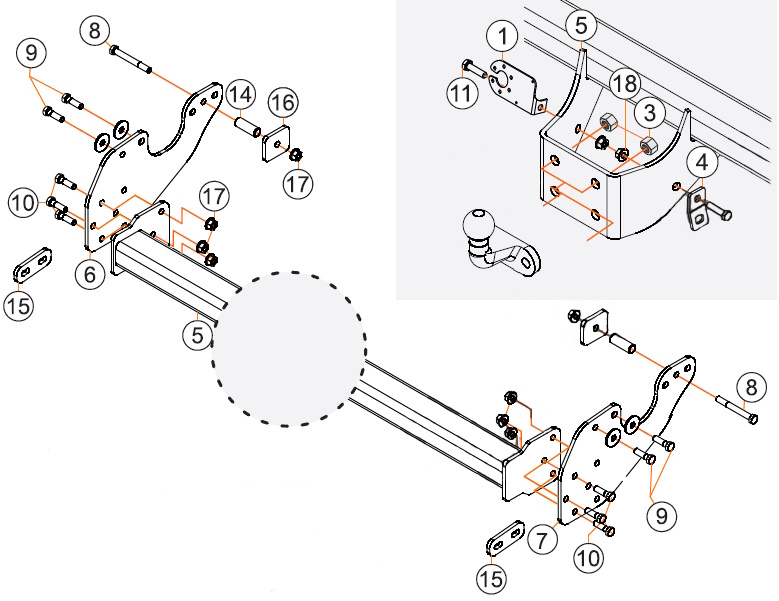 8
9
14
16
17
10
17
6
15
5
1
5
11
18
3
4
8
9
7
10
15