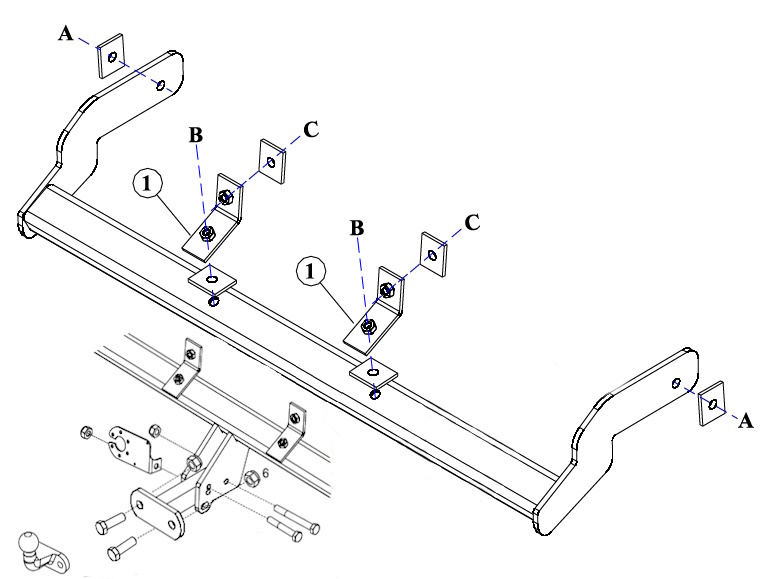 A

B

C

1

B

C

1

A

6