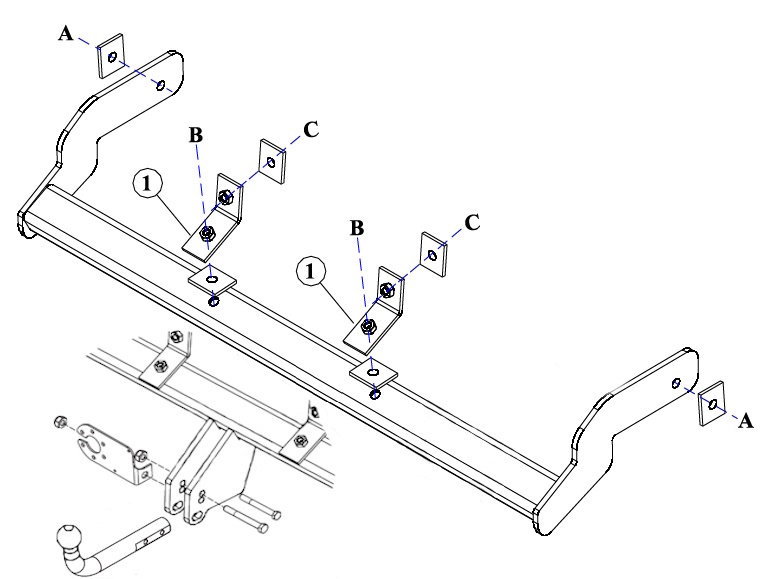 A
B
C
1
B
C
1
A