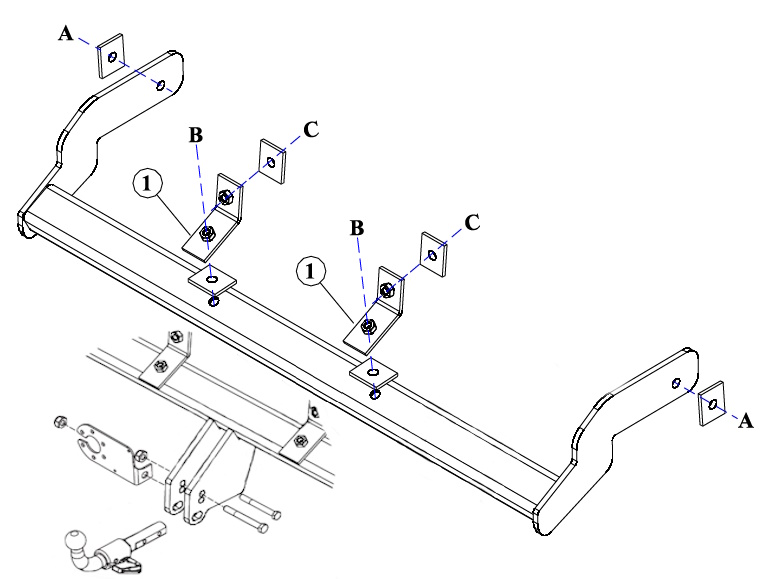 A
B
C
1
B
C
1
A