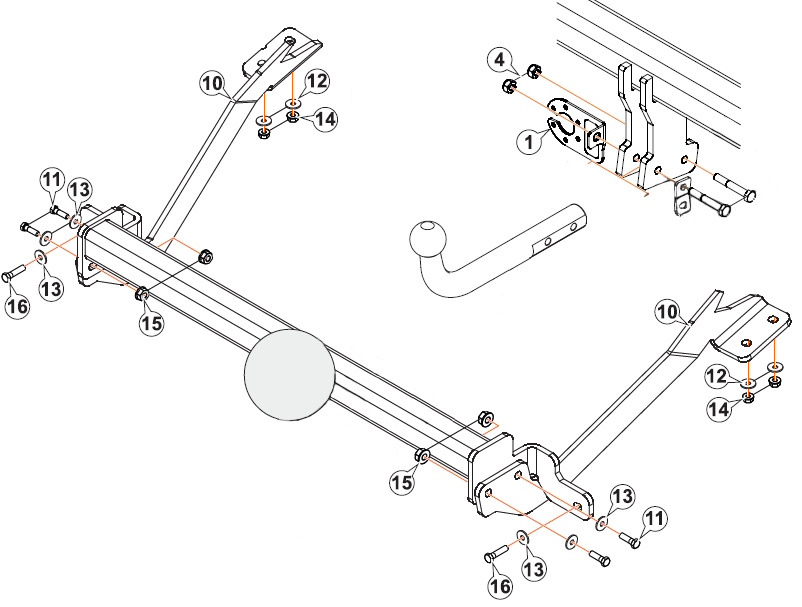 10
12
14
4
1
11
13
13
16
15
10
12
14
15
13
11
13
16