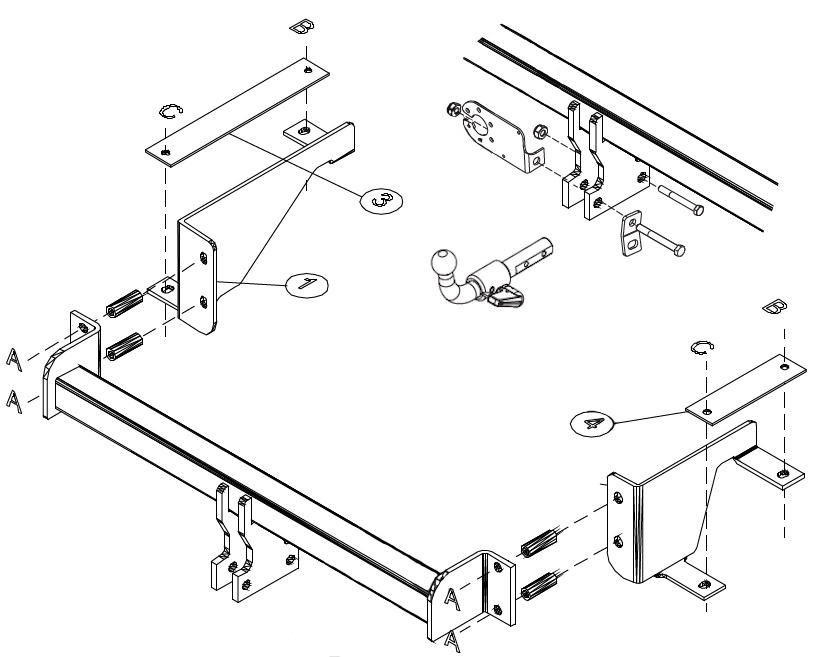 B
C
3
1
A
A
B
C
4
A
A