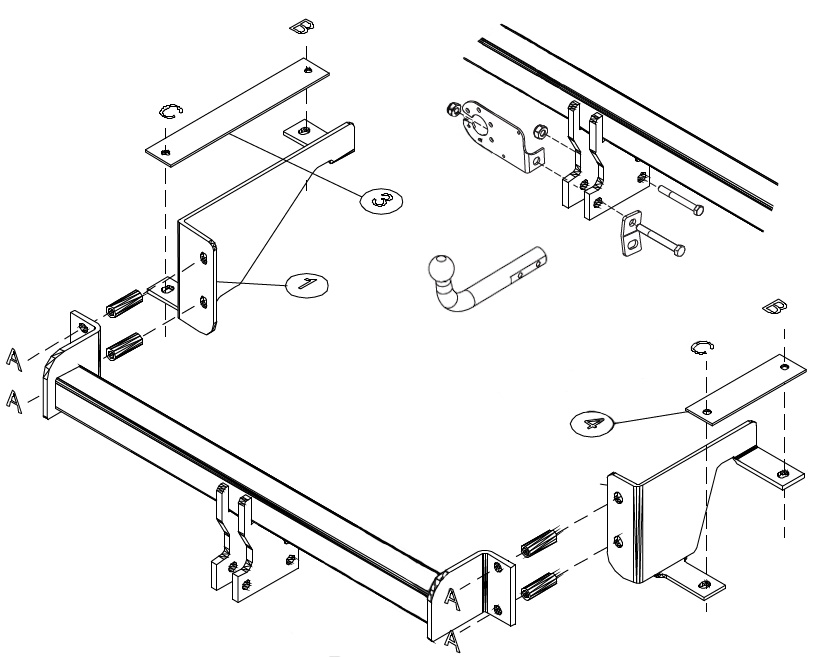 B
C
3
1
A
A
B
C
4
A
A