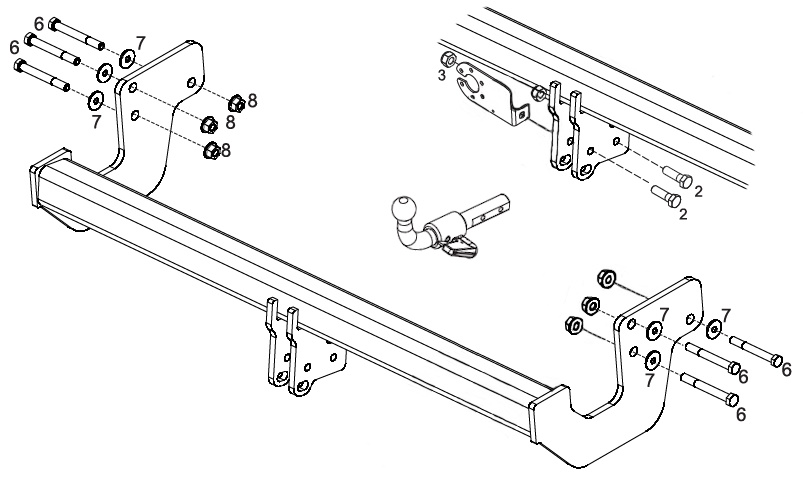 6
6
7
7
8
8
8
3
2
2
7
7
7
6
6
6