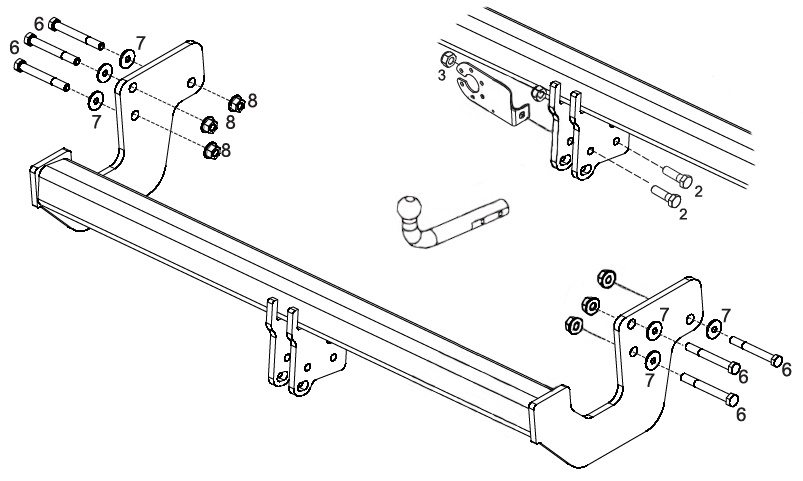 6
6
7
7
8
8
8
3
2
2
7
7
7
6
6
6