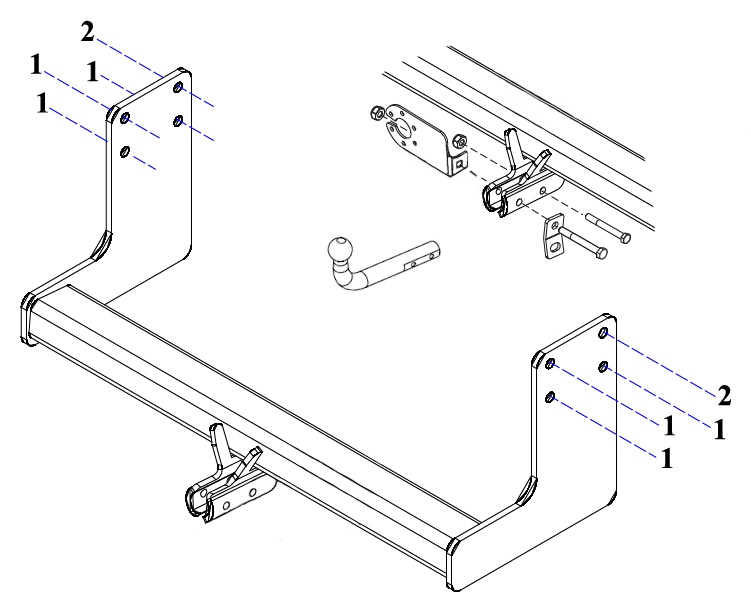 2
1
1
1

2
1
1
1