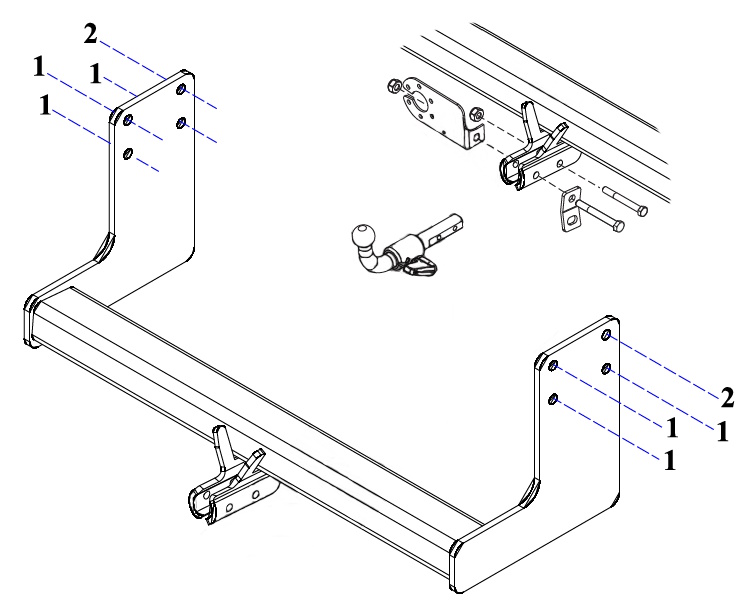 2
1
1
1

2
1
1
1