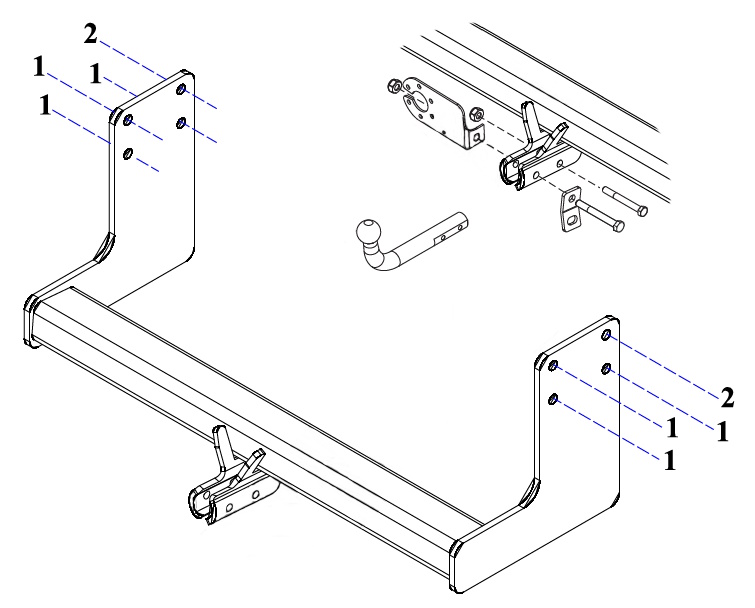 2
1
1
1
2
1
1
1