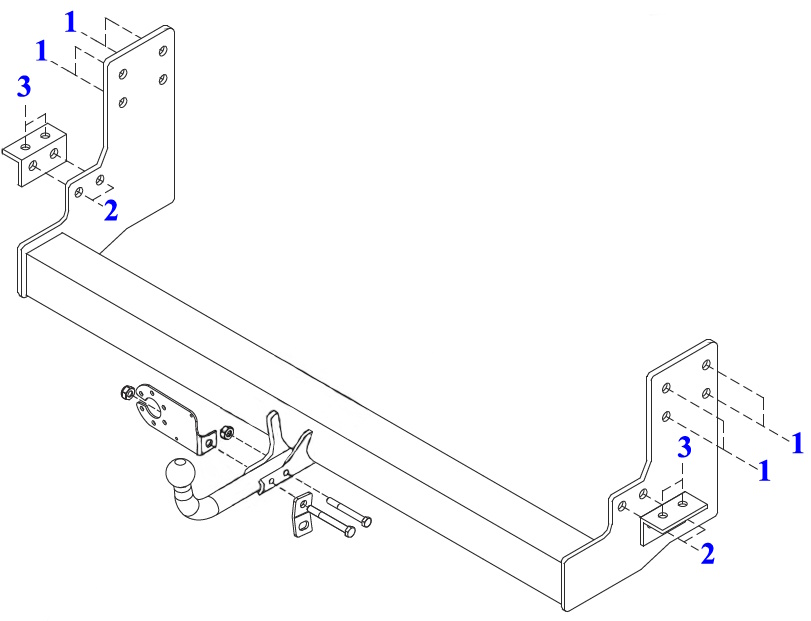 1
1
3
2
1
1
3
2