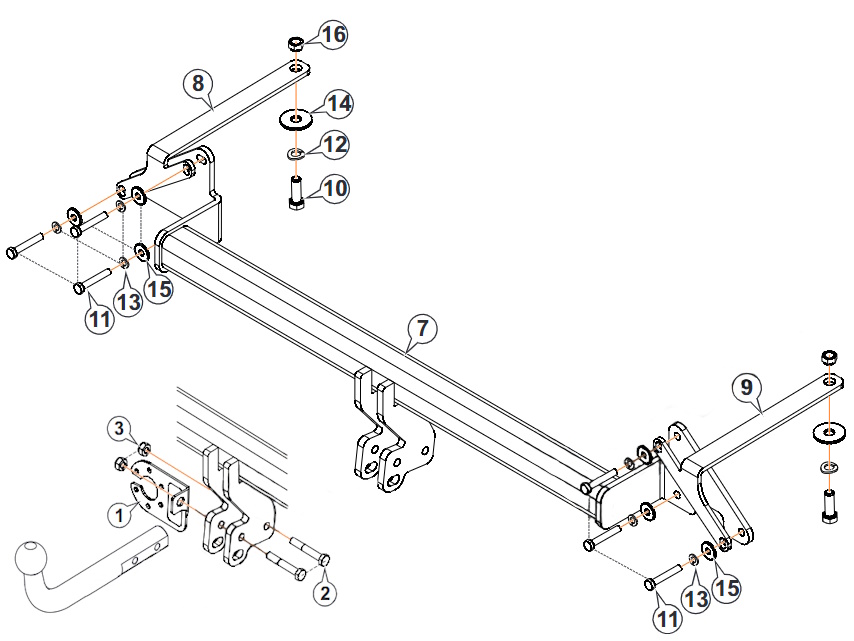 16
8
14
12
10
11
13
15
7
9
3
1
2
11
13
15