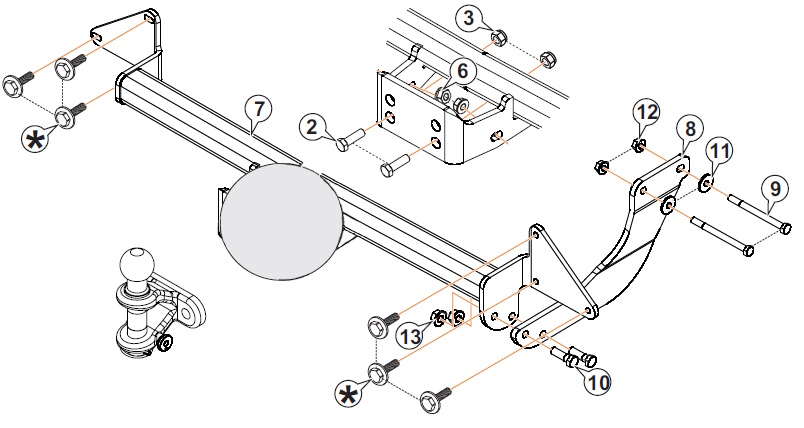 3
6
7
2
12
8
11
9
*
13
10
*