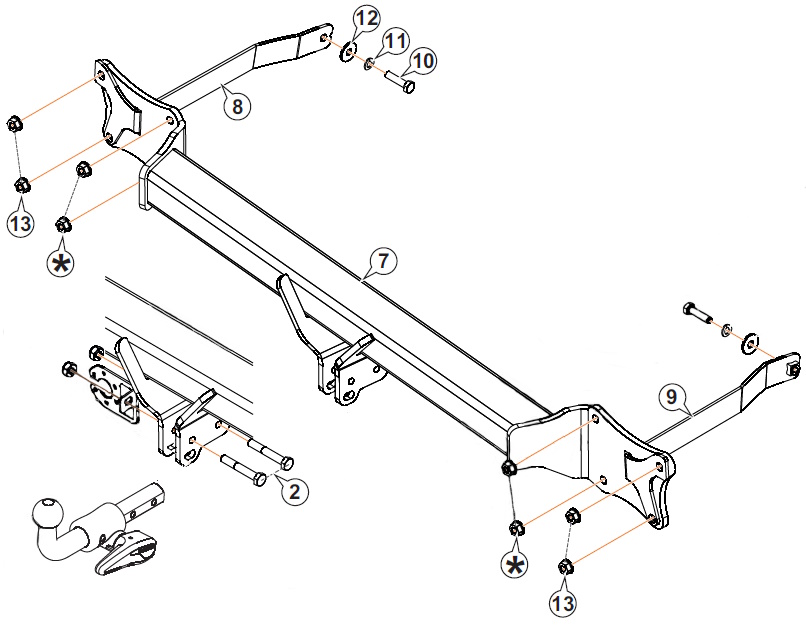 12
11
10
8
13
*
7
9
2
*
13