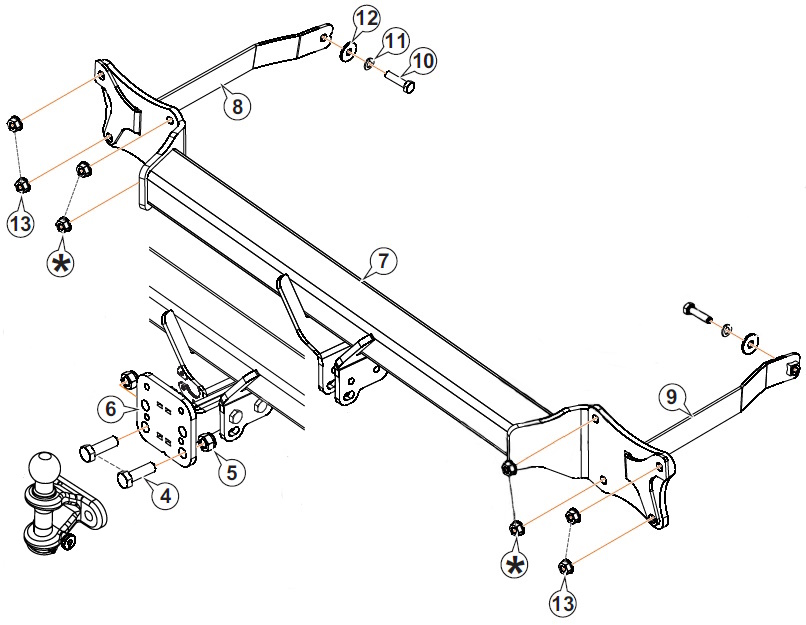 12
11
10
8
13
*
7
9
6
5
4
*
13