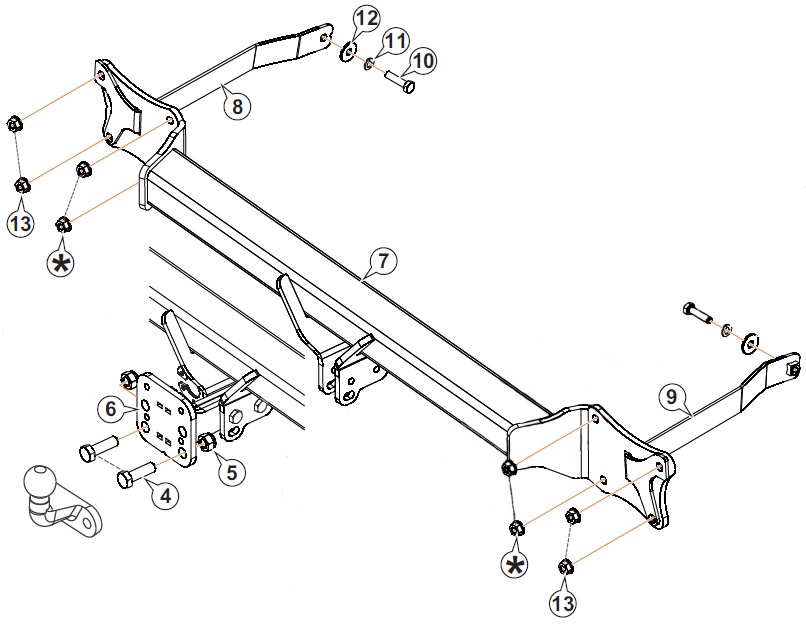 12
11
10
8
13
*
7
9
6
5
4
*
13